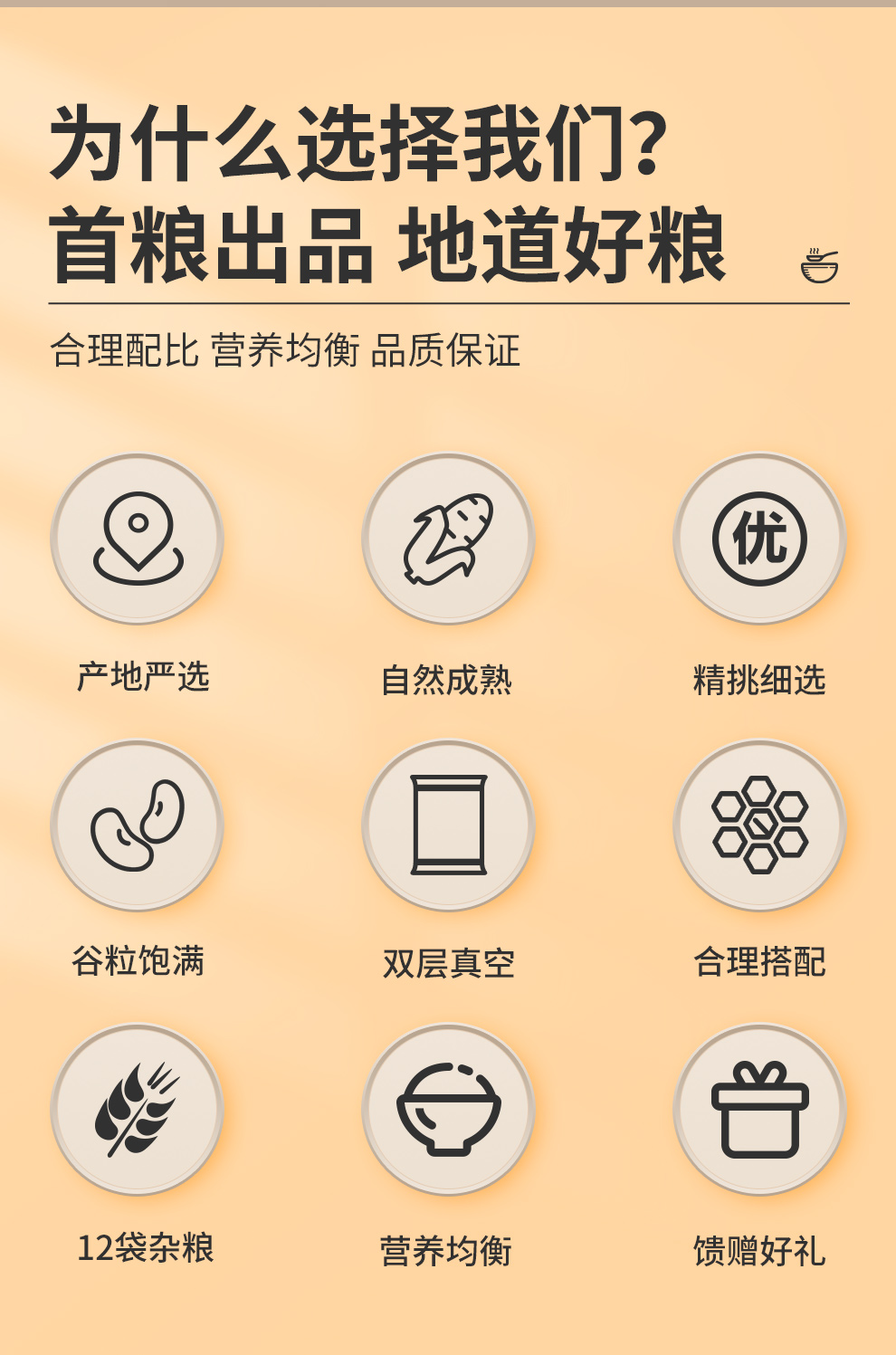 为什么选择我们?
首粮出品 地道好粮

合理配比 营养均衡 品质保证

优

产地严选

自然成熟

精挑细选

谷粒饱满

双层真空

合理搭配

12袋杂粮

营养均衡

馈赠好礼